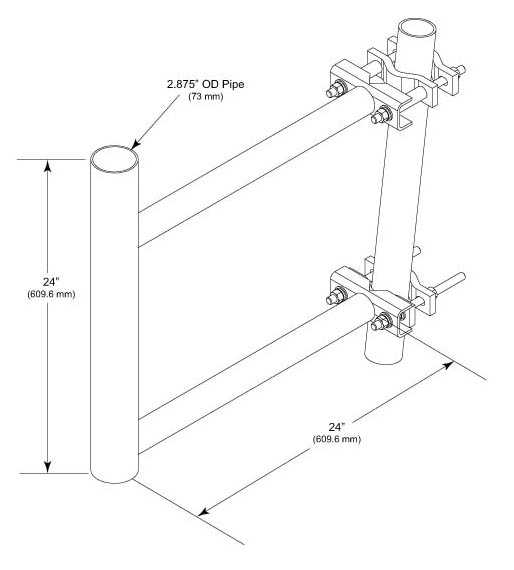 2.875" OD Pipe
(73 mm)

24"
(609.6 mm)

24"
(609.6 mm)