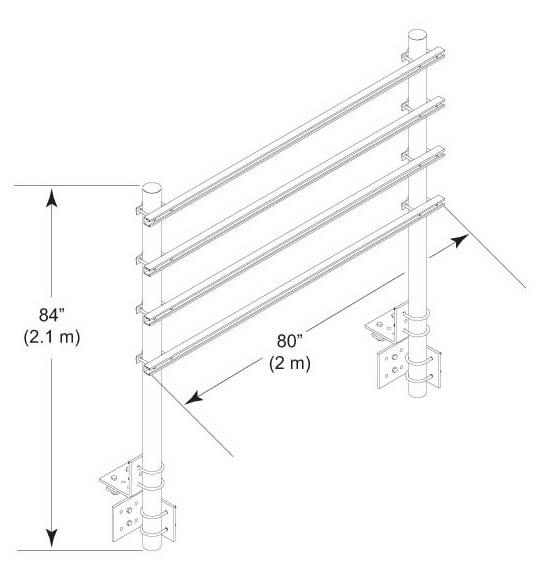 84”
(2.1 m)

80”
(2 m)