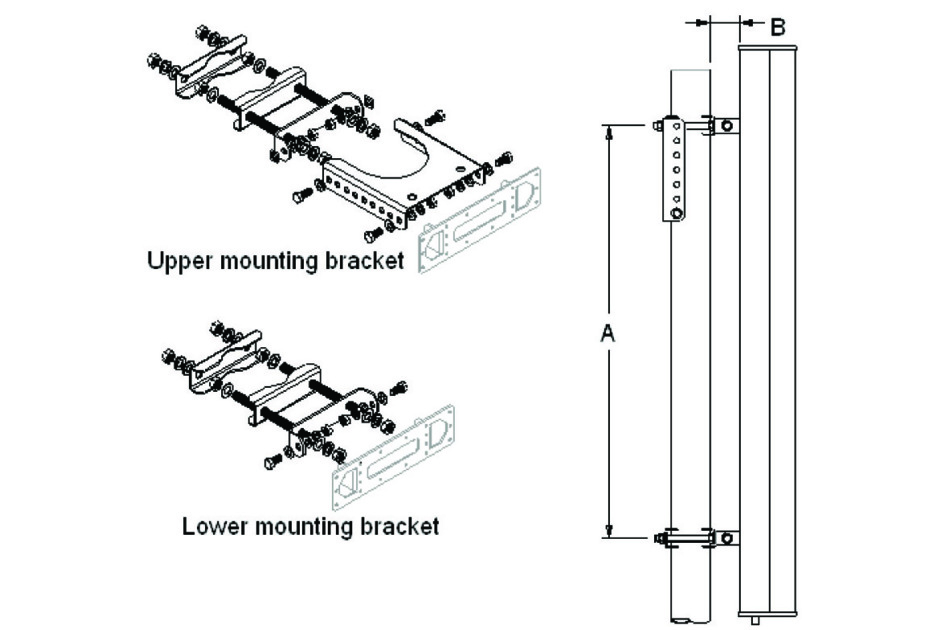 Upper mounting bracket

Lower mounting bracket

B

A