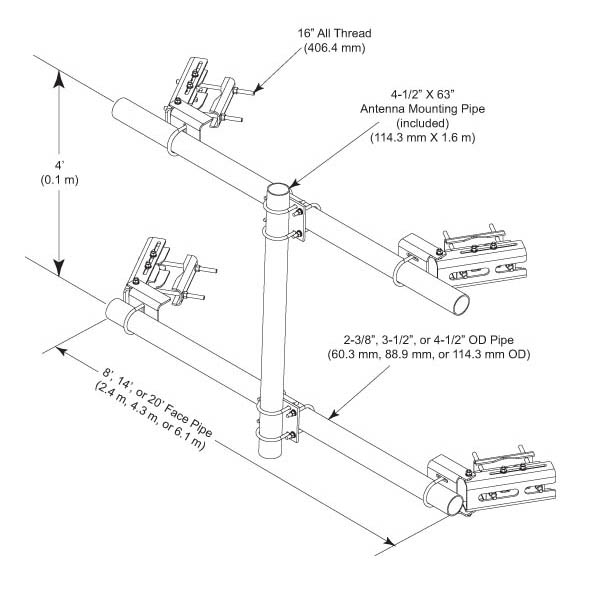 16" All Thread
(406.4 mm)

4-1/2" X 63"
Antenna Mounting Pipe
(included)
(114.3 mm X 1.6 m)

4'
(0.1 m)

2-3/8", 3-1/2", or 4-1/2" OD Pipe
(60.3 mm, 88.9 mm, or 114.3 mm OD)

8', 14', or 20' Face Pipe
(2.4 m, 4.3 m, or 6.1 m)